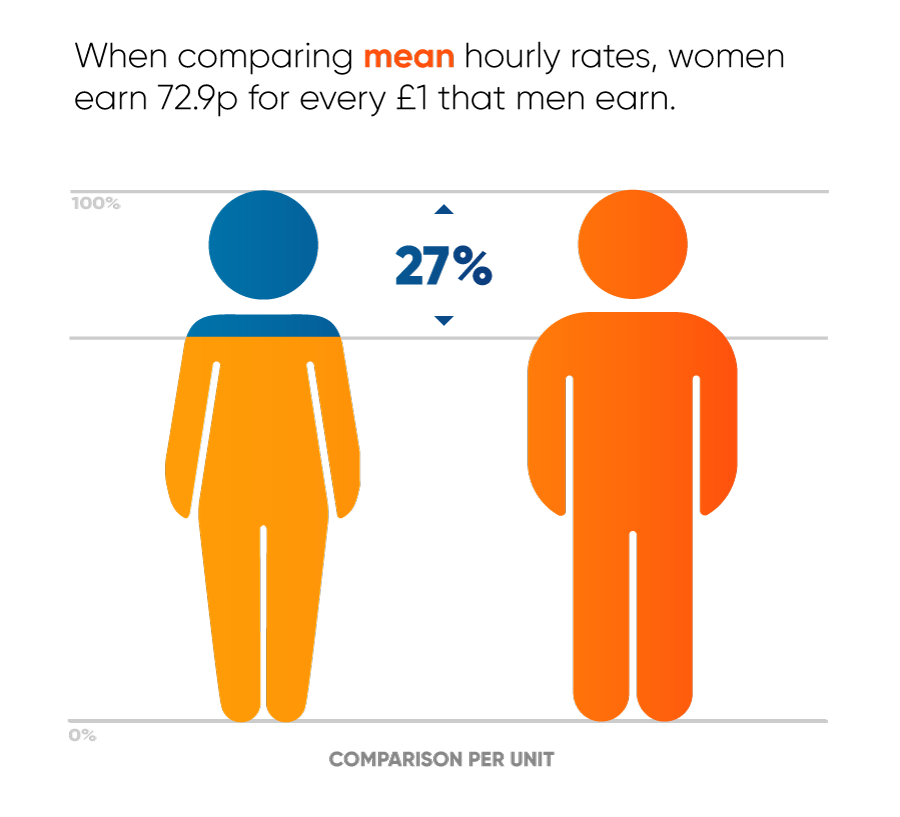 When comparing mean hourly rates, women earn 72.9p for every £1 that men earn.

100%

27%

0%

COMPARISON PER UNIT