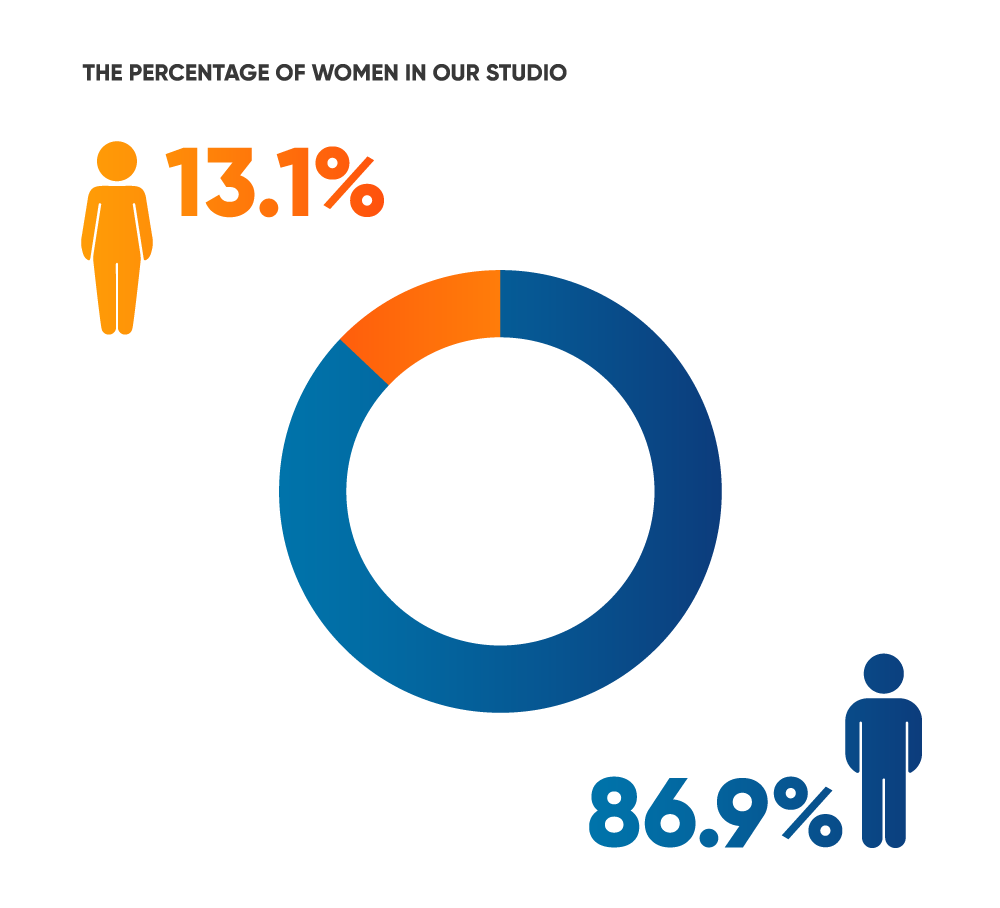 THE PERCENTAGE OF WOMEN IN OUR STUDIO

13.1%

86.9%