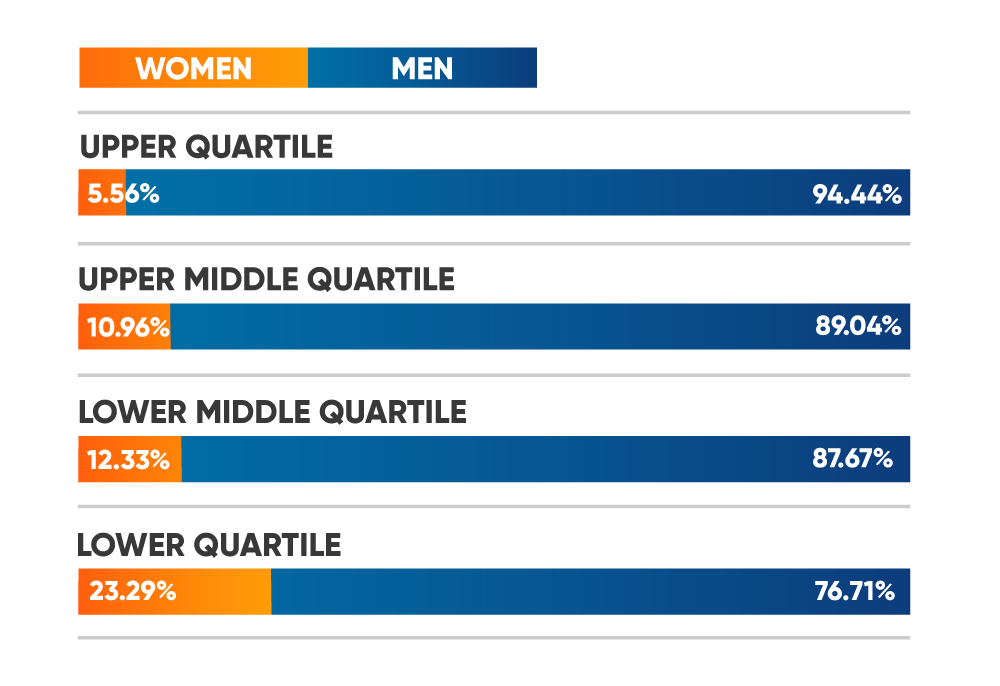 WOMEN MEN

UPPER QUARTILE

5.56% 94.44%

UPPER MIDDLE QUARTILE

10.96% 89.04%

LOWER MIDDLE QUARTILE

12.33% 87.67%

LOWER QUARTILE

23.29% 76.71%