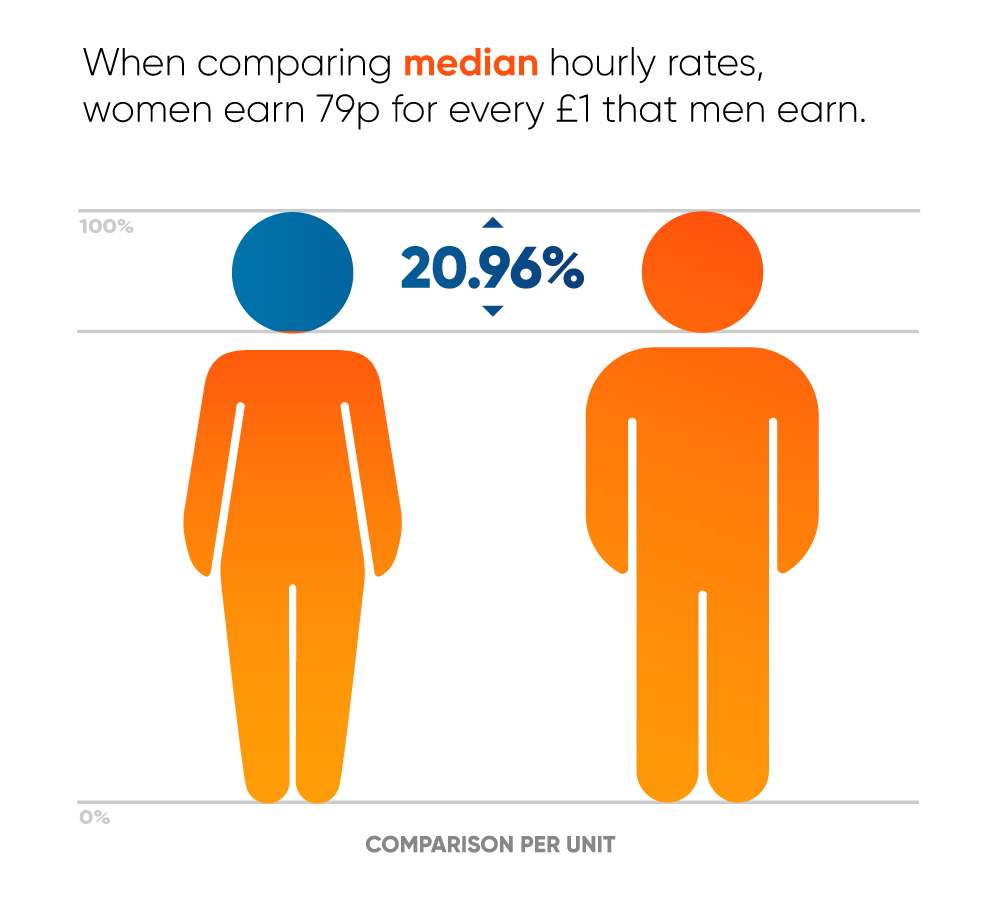 When comparing median hourly rates, women earn 79p for every £1 that men earn.

100%

20.96%

0%

COMPARISON PER UNIT