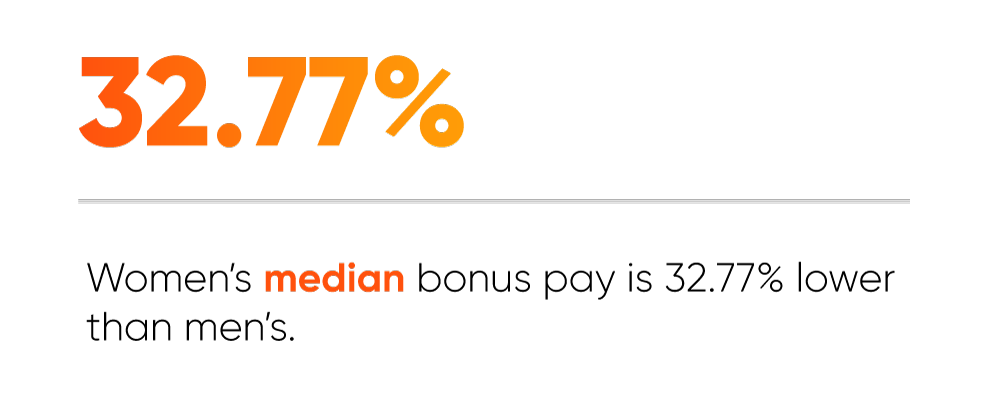 32.77%

Women's median bonus pay is 32.77% lower than men's.