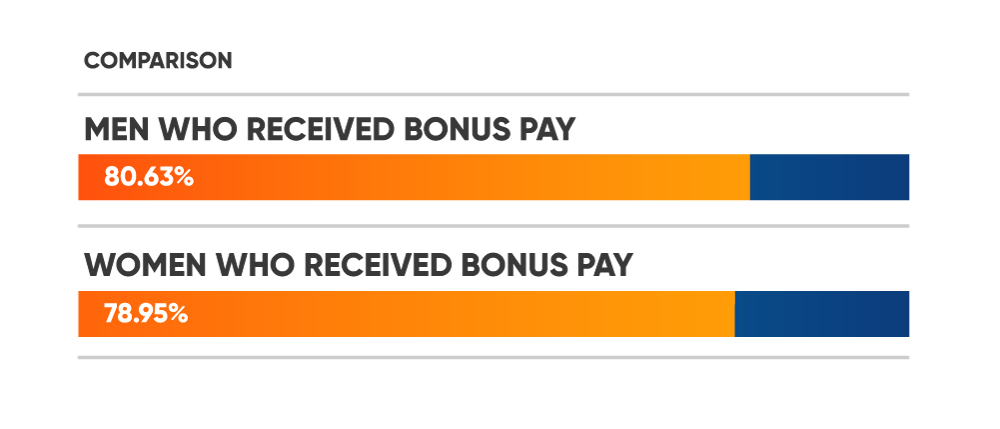 COMPARISON

MEN WHO RECEIVED BONUS PAY

80.63%

WOMEN WHO RECEIVED BONUS PAY

78.95%